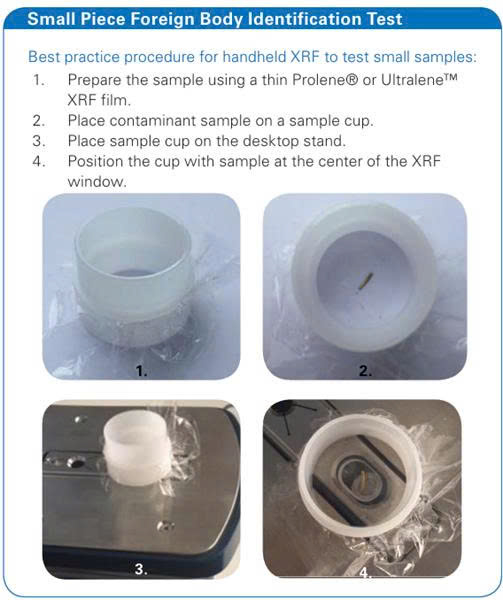 Small Piece Foreign Body Identification Test

Best practice procedure for handheld XRF to test small samples:

1. Prepare the sample using a thin Prolene® or Ultralene™ XRF film.
2. Place contaminant sample on a sample cup.
3. Place sample cup on the desktop stand.
4. Position the cup with sample at the center of the XRF window.

1.

2.

3.

4.