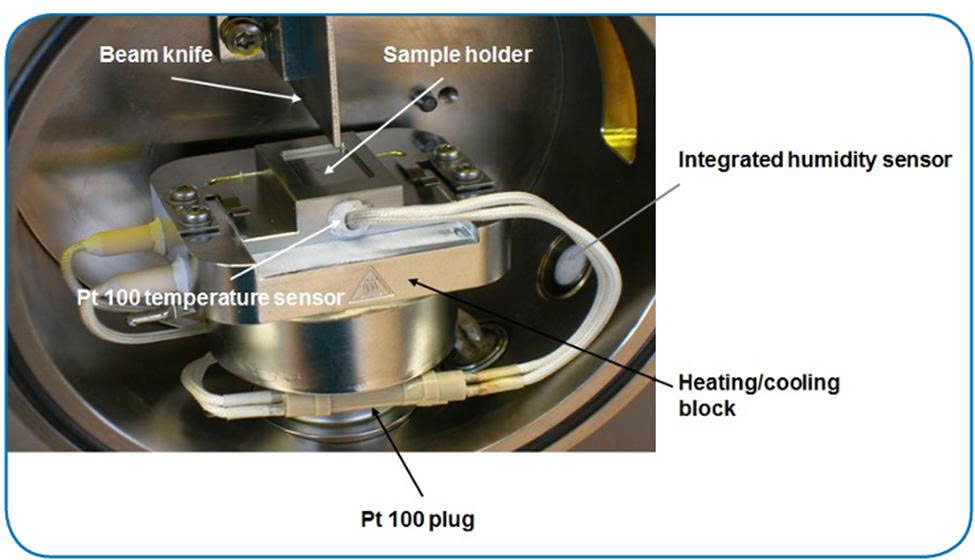 Beam knife
Sample holder
Integrated humidity sensor
Pt 100 temperature sensor
Heating/cooling block
Pt 100 plug